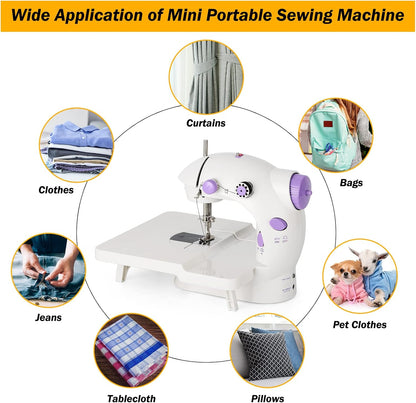 Wide Application of Mini Portable Sewing Machine

Curtains

Clothes

Bags

Jeans

Pet Clothes

Tablecloth

Pillows