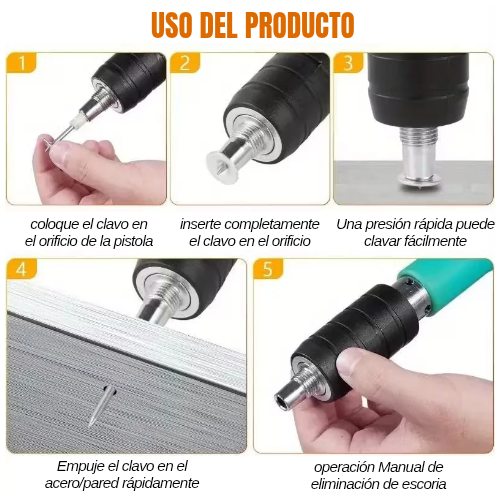 USO DEL PRODUCTO

1

coloque el clavo en el orificio de la pistola

2

inserte completamente el clavo en el orificio

3

Una presión rápida puede clavar fácilmente

4

Empuje el clavo en el acero/pared rápidamente

5

operación Manual de eliminación de escoria