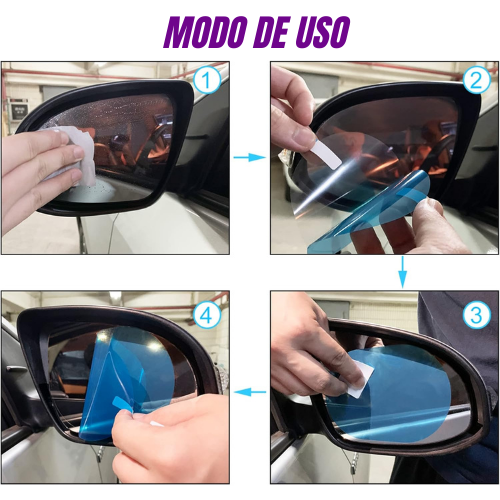 MODO DE USO

1

2

3

4