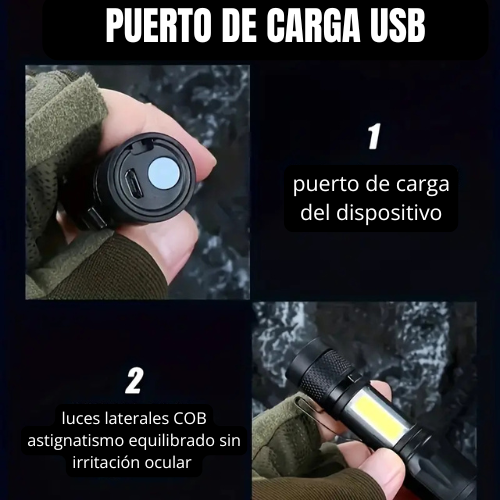 PUERTO DE CARGA USB

1

puerto de carga del dispositivo

2

luces laterales COB astignatismo equilibrado sin irritación ocular