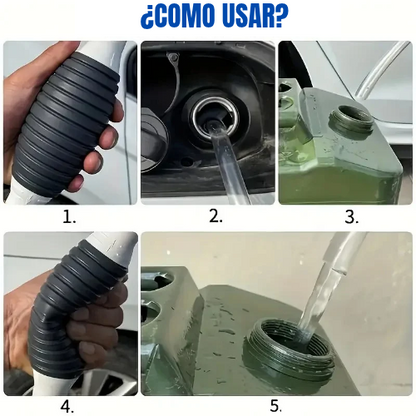 ¿COMO USAR?

1.

2.

3.

4.

5.