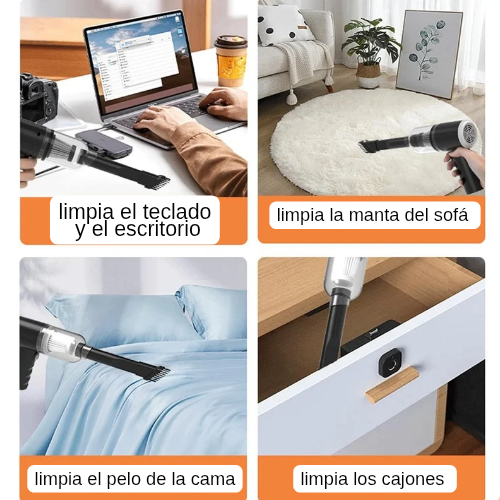 limpia el teclado y el escritorio

limpia la manta del sofá

limpia el pelo de la cama

limpia los cajones