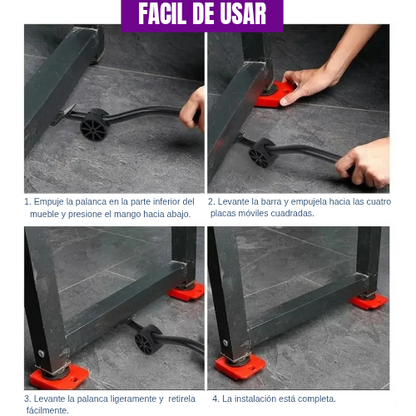 FACIL DE USAR

1. Empuje la palanca en la parte inferior del mueble y presione el mango hacia abajo.

2. Levante la barra y empujela hacia las cuatro placas móviles cuadradas.

3. Levante la palanca ligeramente y retirela fácilmente.

4. La instalación está completa.