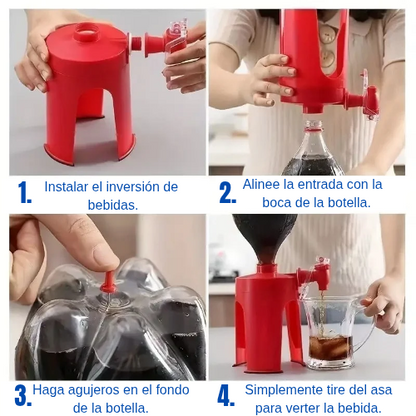 1. Instalar el inversión de bebidas.

2. Alinee la entrada con la boca de la botella.

3. Haga agujeros en el fondo de la botella.

4. Simplemente tire del asa para verter la bebida.