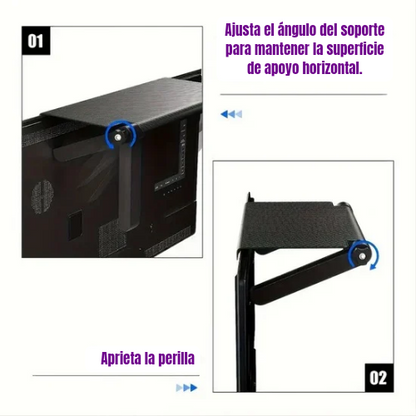 01

Ajusta el ángulo del soporte para mantener la superficie de apoyo horizontal.

Aprieta la perilla

02