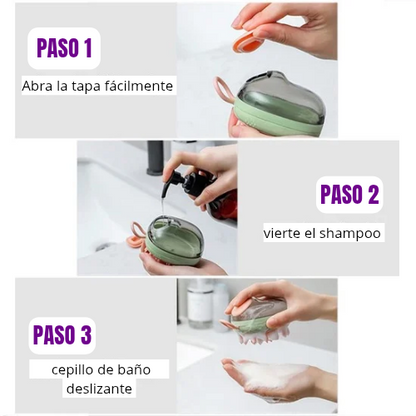 PASO 1

Abra la tapa fácilmente

PASO 2

vierte el shampoo

PASO 3

cepillo de baño deslizante