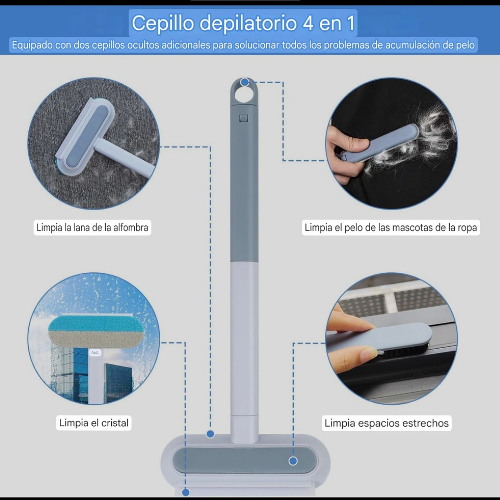 Cepillo depilatorio 4 en 1

Equipado con dos cepillos ocultos adicionales para solucionar todos los problemas de acumulación de pelo

Limpia la lana de la alfombra

Limpia el pelo de las mascotas de la ropa

Limpia el cristal

Limpia espacios estrechos